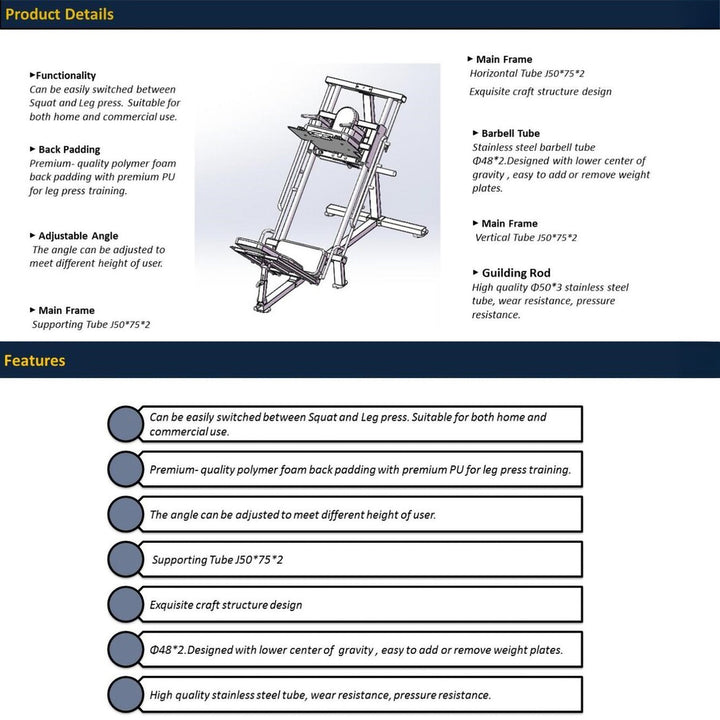 Product Details

▸Functionality
Can be easily switched between Squat and Leg press. Suitable for both home and commercial use.

▸ Back Padding
Premium- quality polymer foam back padding with premium PU for leg press training.

▸ Adjustable Angle
The angle can be adjusted to meet different height of user.

▸ Main Frame
Supporting Tube J50*75*2

▸ Main Frame
Horizontal Tube J50*75*2
Exquisite craft structure design

▸ Barbell Tube
Stainless steel barbell tube Φ48*2.Designed with lower center of gravity , easy to add or remove weight plates.

▸ Main Frame
Vertical Tube J50*75*2

▸ Guilding Rod
High quality Φ50*3 stainless steel tube, wear resistance, pressure resistance.

Features

Can be easily switched between Squat and Leg press. Suitable for both home and commercial use.

Premium- quality polymer foam back padding with premium PU for leg press training.

The angle can be adjusted to meet different height of user.

Supporting Tube J50*75*2

Exquisite craft structure design

Φ48*2.Designed with lower center of gravity , easy to add or remove weight plates.

High quality stainless steel tube, wear resistance, pressure resistance.