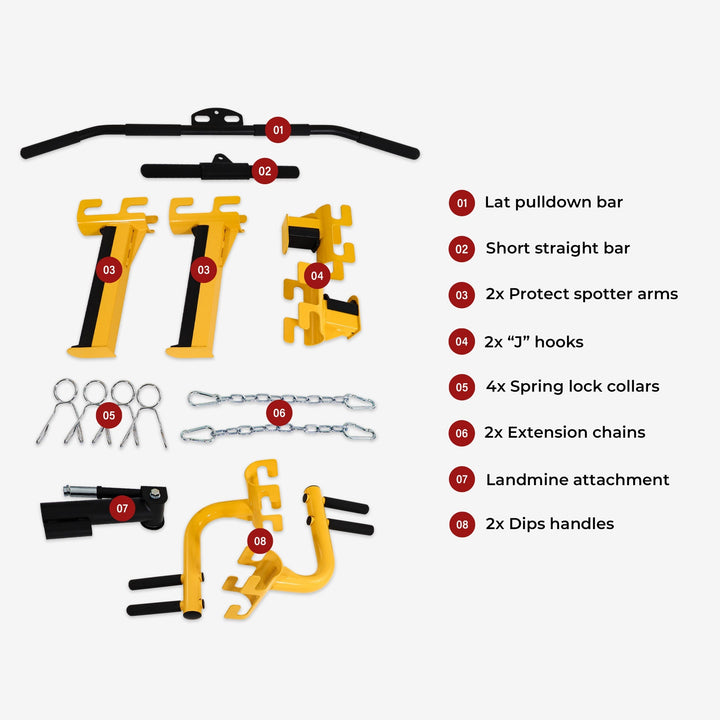 01

02

03

03

04

05

06

07

08

01 Lat pulldown bar

02 Short straight bar

03 2x Protect spotter arms

04 2x “J” hooks

05 4x Spring lock collars

06 2x Extension chains

07 Landmine attachment

08 2x Dips handles